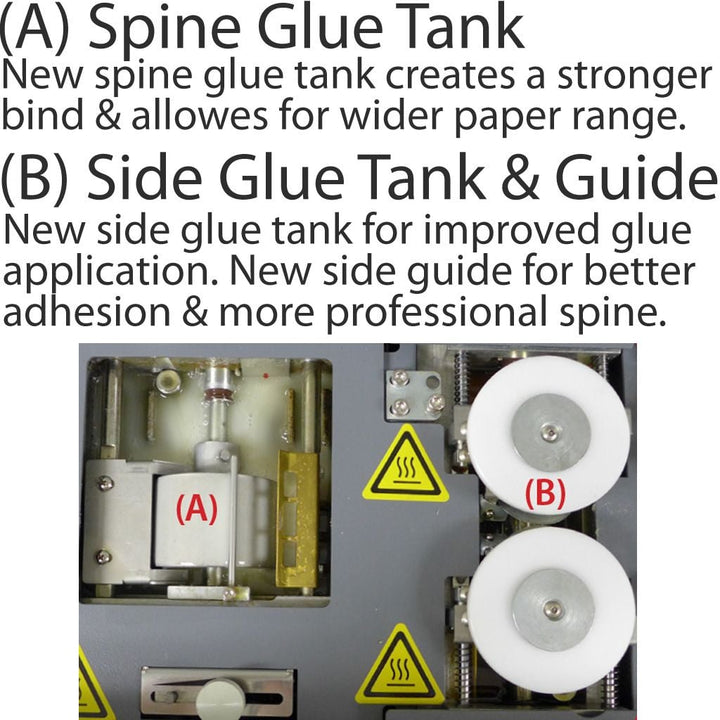 (A) Spine Glue Tank
New spine glue tank creates a stronger bind & allowes for wider paper range.

(B) Side Glue Tank & Guide
New side glue tank for improved glue application. New side guide for better adhesion & more professional spine.

(A)

(B)