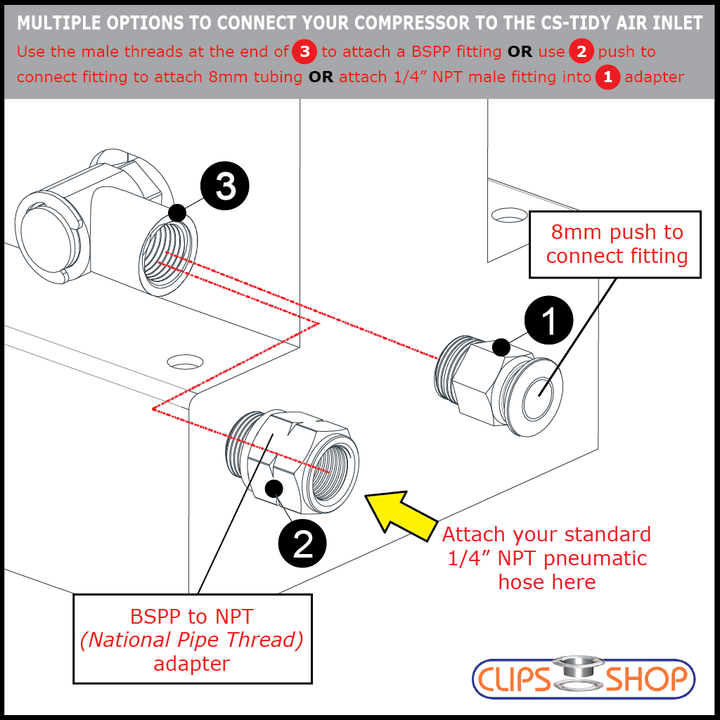 MULTIPLE OPTIONS TO CONNECT YOUR COMPRESSOR TO THE CS-TIDY AIR INLET

Use the male threads at the end of 3 to attach a BSPP fitting OR use 2 push to connect fitting to attach 8mm tubing OR attach 1/4” NPT male fitting into 1 adapter

3

8mm push to connect fitting

1

2

Attach your standard 1/4” NPT pneumatic hose here

BSPP to NPT (National Pipe Thread) adapter

CLIPS SHOP