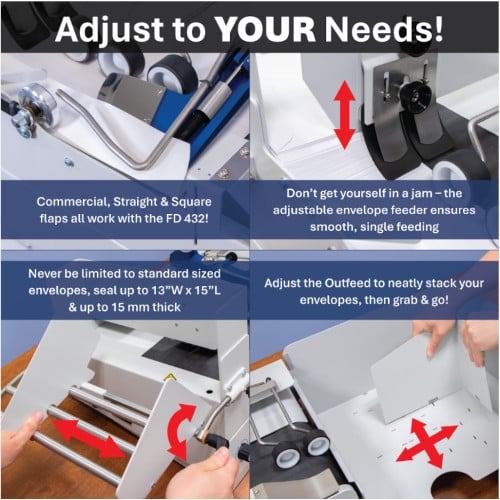 Adjust to YOUR Needs!

Commercial, Straight & Square flaps all work with the FD 432!

Don't get yourself in a jam – the adjustable envelope feeder ensures smooth, single feeding

Never be limited to standard sized envelopes, seal up to 13"W x 15"L & up to 15 mm thick

Adjust the Outfeed to neatly stack your envelopes, then grab & go!